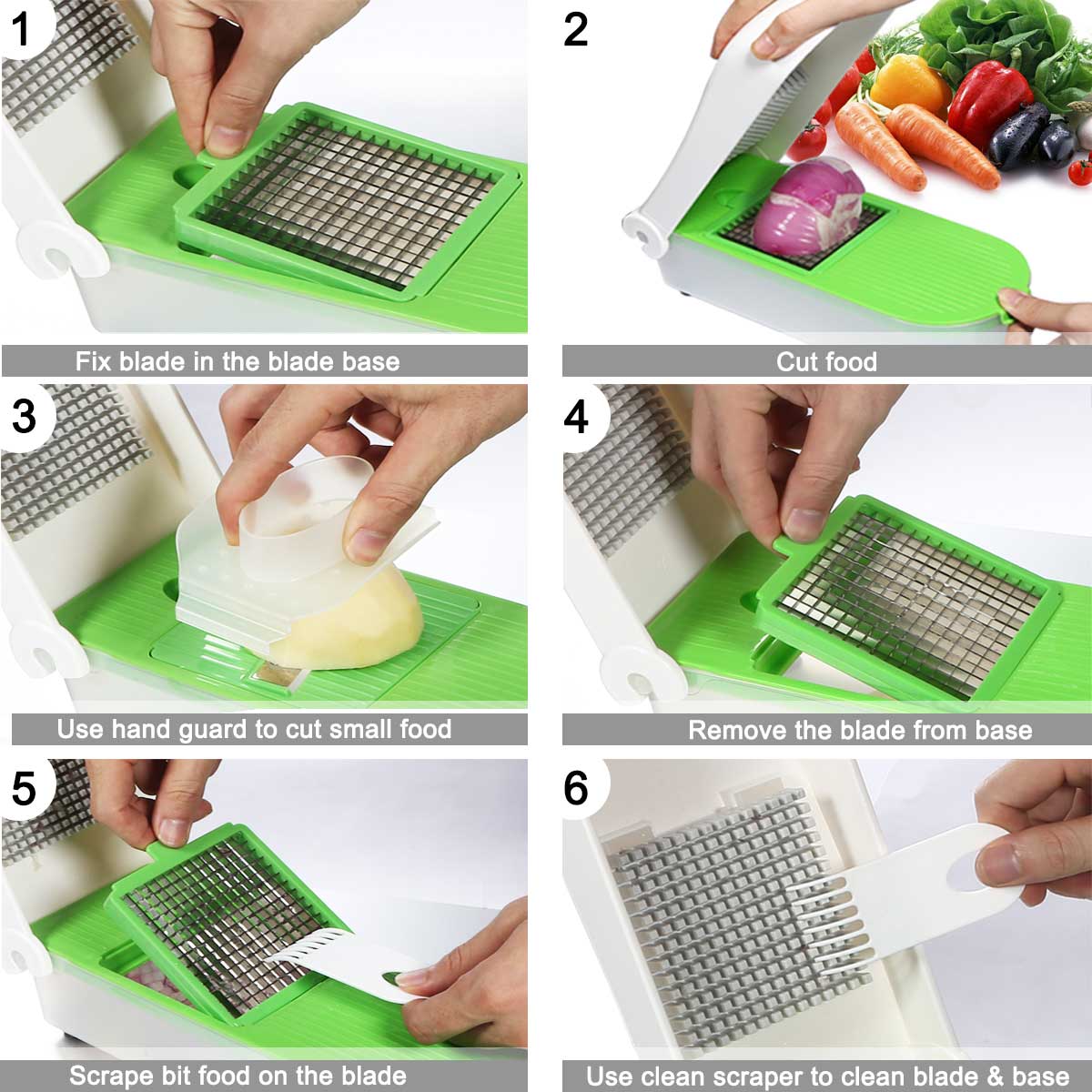 1

Fix blade in the blade base

2

Cut food

3

Use hand guard to cut small food

4

Remove the blade from base

5

Scrape bit food on the blade

6

Use clean scraper to clean blade & base