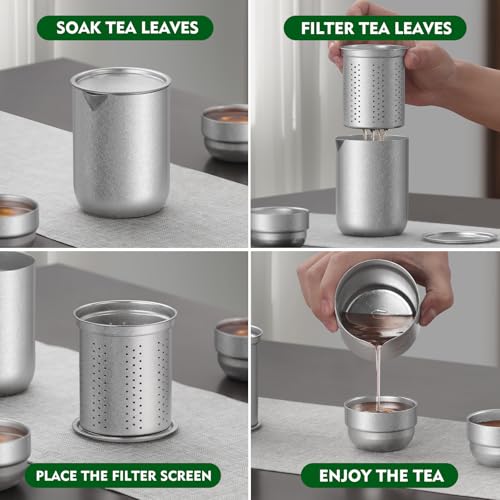 SOAK TEA LEAVES

FILTER TEA LEAVES

PLACE THE FILTER SCREEN

ENJOY THE TEA