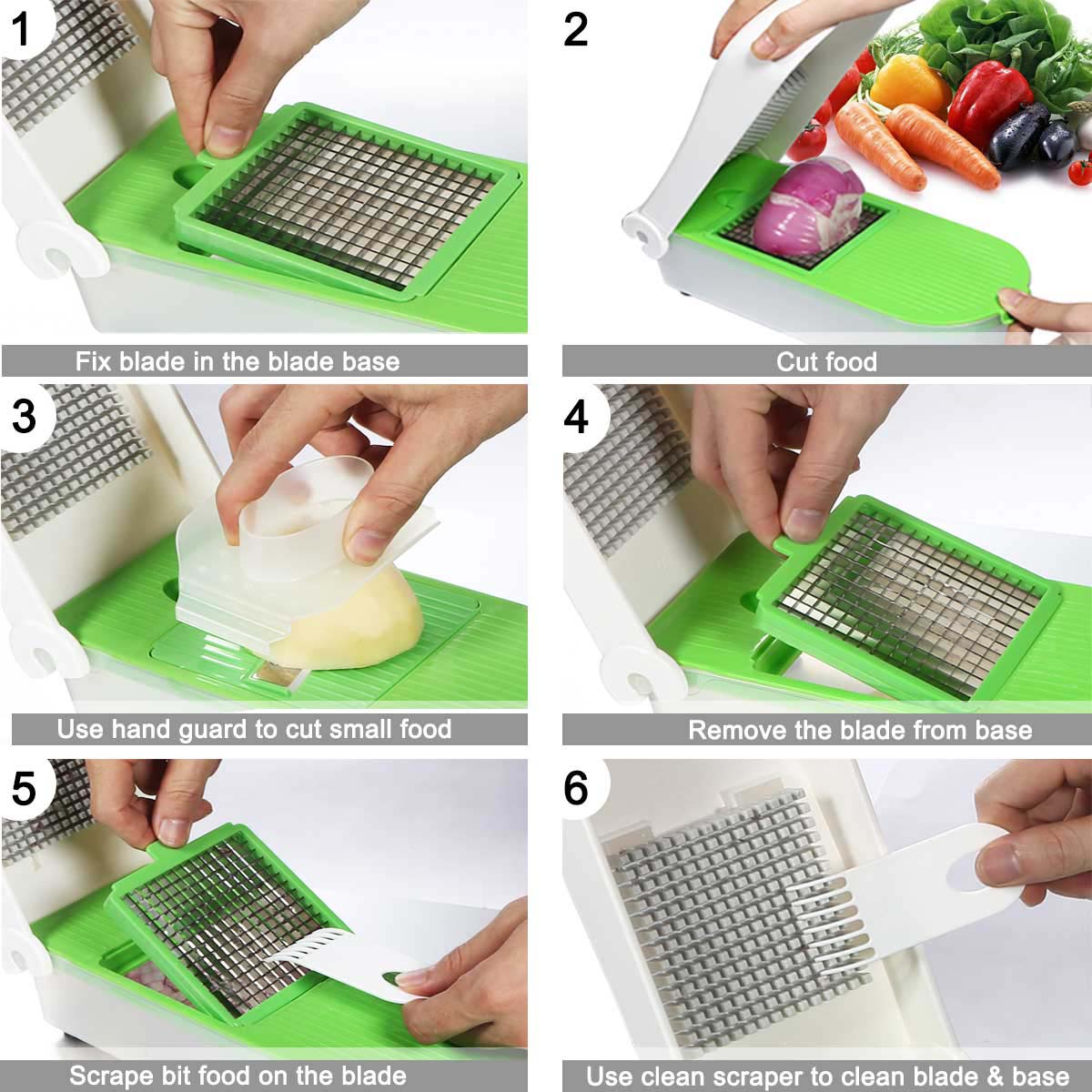 1
Fix blade in the blade base

2
Cut food

3
Use hand guard to cut small food

4
Remove the blade from base

5
Scrape bit food on the blade

6
Use clean scraper to clean blade & base